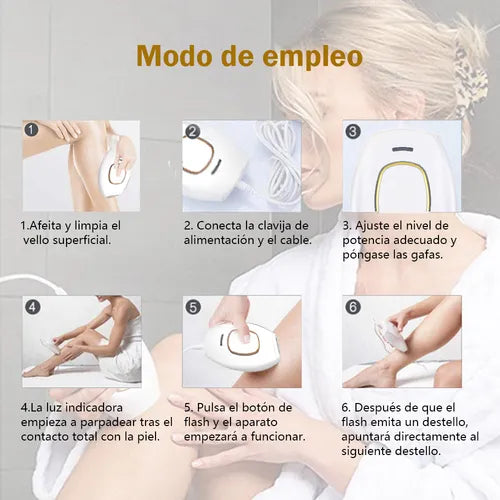 Modo de empleo

1

1.Afeita y limpia el vello superficial.

2

2. Conecta la clavija de alimentación y el cable.

3

3. Ajuste el nivel de potencia adecuado y póngase las gafas.

4

4.La luz indicadora empieza a parpadear tras el contacto total con la piel.

5

5. Pulsa el botón de flash y el aparato empezará a funcionar.

6

6. Después de que el flash emita un destello, apuntará directamente al siguiente destello.